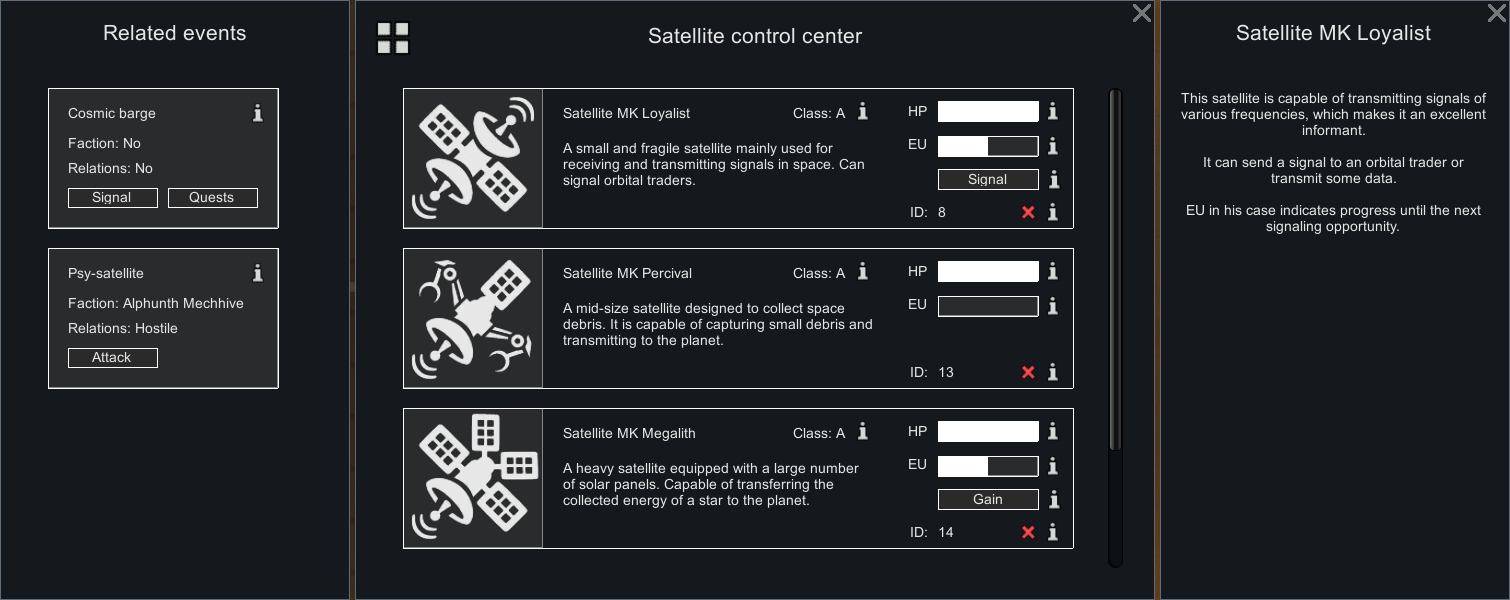 Related events

Cosmic barge
Faction: No
Relations: No
Signal Quests

Psy-satellite
Faction: Alphunth Mechhive
Relations: Hostile
Attack

Satellite control center

Satellite MK Loyalist Class: A
A small and fragile satellite mainly used for receiving and transmitting signals in space. Can signal orbital traders.
HP
EU
Signal
ID: 8

Satellite MK Percival Class: A
A mid-size satellite designed to collect space debris. It is capable of capturing small debris and transmitting to the planet.
HP
EU
ID: 13

Satellite MK Megalith Class: A
A heavy satellite equipped with a large number of solar panels. Capable of transferring the collected energy of a star to the planet.
HP
EU
Gain
ID: 14

Satellite MK Loyalist

This satellite is capable of transmitting signals of various frequencies, which makes it an excellent informant.

It can send a signal to an orbital trader or transmit some data.

EU in his case indicates progress until the next signaling opportunity.