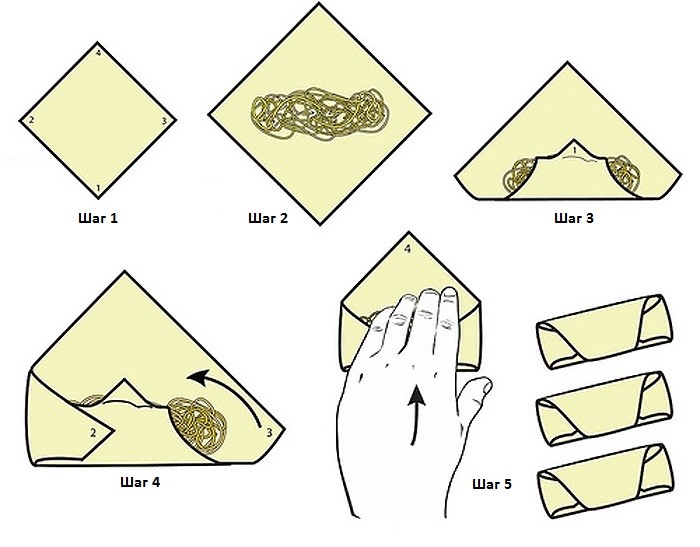 4
2
3
1
Шаг 1
Шаг 2
1
Шаг 3
2
3
Шаг 4
4
Шаг 5