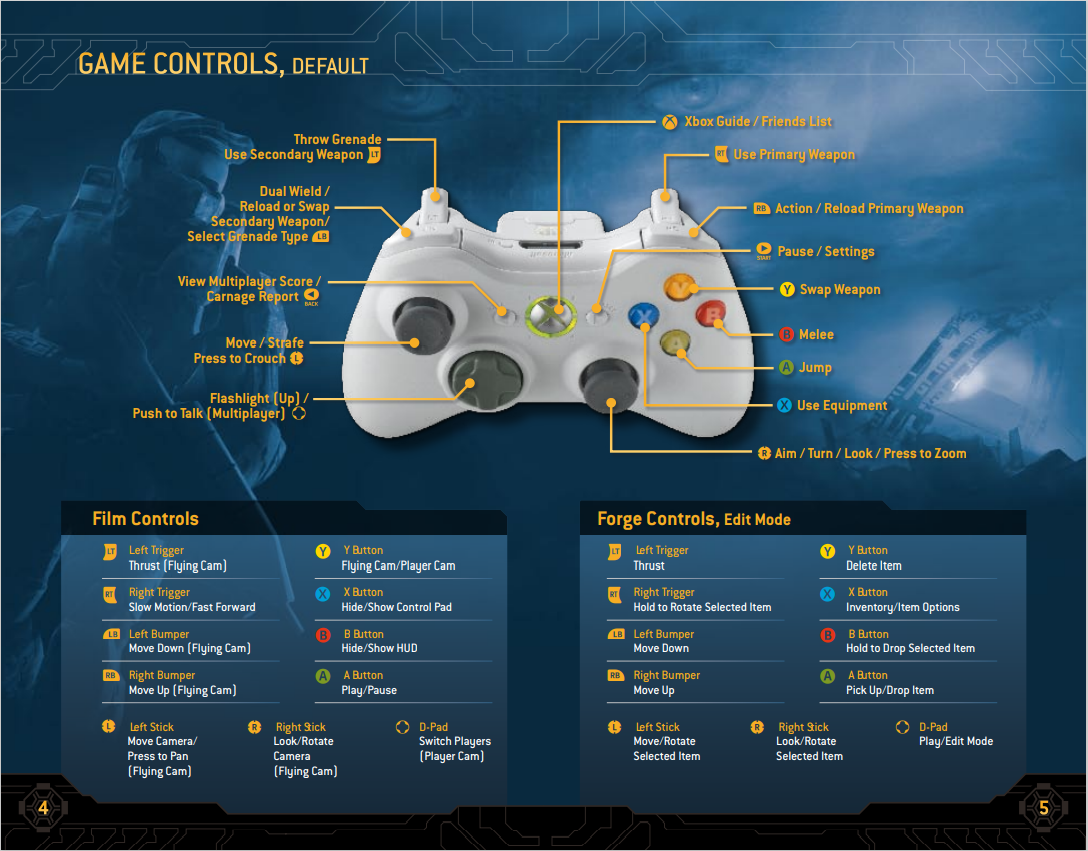 GAME CONTROLS, DEFAULT

Throw Grenade
Use Secondary Weapon LT

Dual Wield /
Reload or Swap
Secondary Weapon/
Select Grenade Type LB

View Multiplayer Score /
Carnage Report BACK

Move / Strafe
Press to Crouch L

Flashlight (Up) /
Push to Talk (Multiplayer)

Xbox Guide / Friends List

RT Use Primary Weapon

RB Action / Reload Primary Weapon

START Pause / Settings

Y Swap Weapon

B Melee

A Jump

X Use Equipment

R Aim / Turn / Look / Press to Zoom

Film Controls

LT Left Trigger
Thrust (Flying Cam)

RT Right Trigger
Slow Motion/Fast Forward

LB Left Bumper
Move Down (Flying Cam)

RB Right Bumper
Move Up (Flying Cam)

Y Y Button
Flying Cam/Player Cam

X X Button
Hide/Show Control Pad

B B Button
Hide/Show HUD

A A Button
Play/Pause

L Left Stick
Move Camera/
Press to Pan
(Flying Cam)

R Right Stick
Look/Rotate
Camera
(Flying Cam)

D-Pad
Switch Players
(Player Cam)

Forge Controls, Edit Mode

LT Left Trigger
Thrust

RT Right Trigger
Hold to Rotate Selected Item

LB Left Bumper
Move Down

RB Right Bumper
Move Up

Y Y Button
Delete Item

X X Button
Inventory/Item Options

B B Button
Hold to Drop Selected Item

A A Button
Pick Up/Drop Item

L Left Stick
Move/Rotate
Selected Item

R Right Stick
Look/Rotate
Selected Item

D-Pad
Play/Edit Mode

4

5