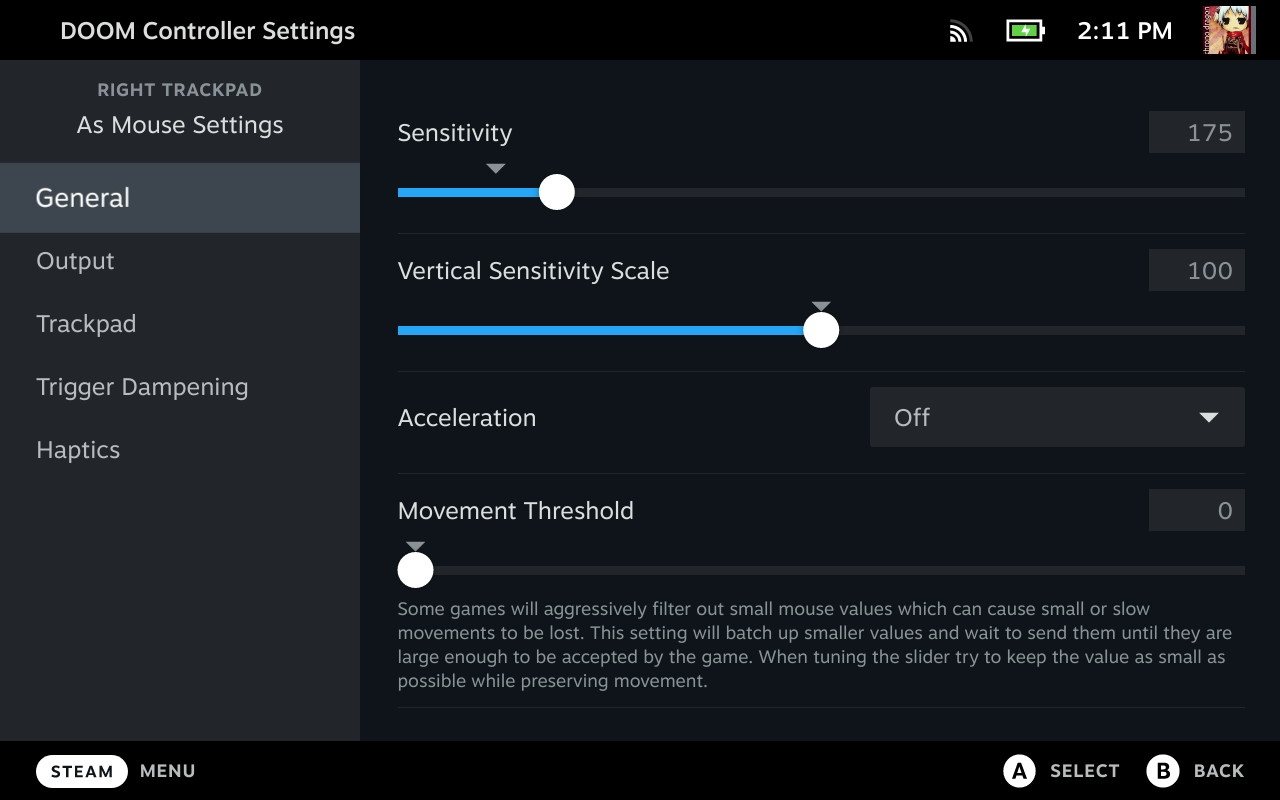 DOOM Controller Settings

2:11 PM

RIGHT TRACKPAD
As Mouse Settings

General
Output
Trackpad
Trigger Dampening
Haptics

Sensitivity
175

Vertical Sensitivity Scale
100

Acceleration
Off

Movement Threshold
0

Some games will aggressively filter out small mouse values which can cause small or slow movements to be lost. This setting will batch up smaller values and wait to send them until they are large enough to be accepted by the game. When tuning the slider try to keep the value as small as possible while preserving movement.

STEAM MENU
A SELECT B BACK