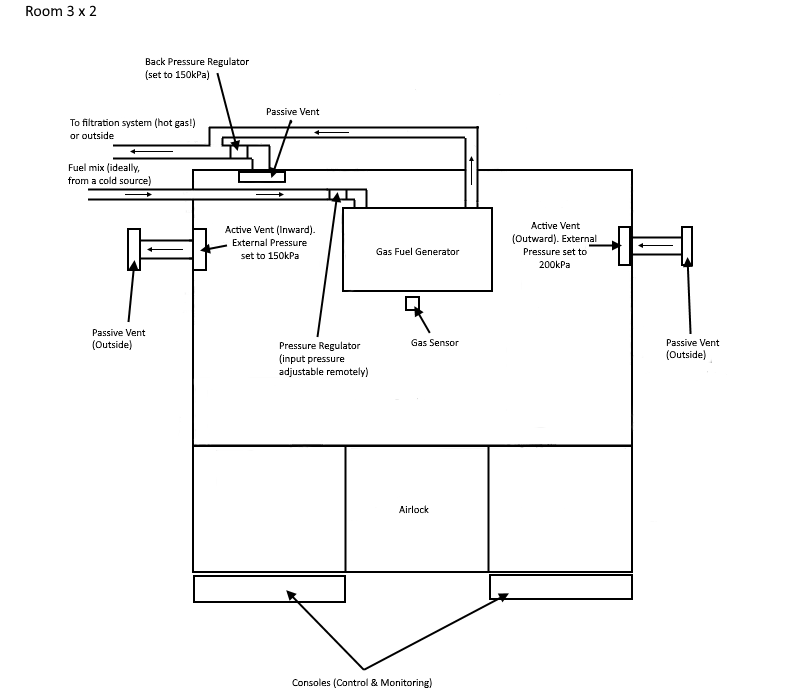 Room 3 x 2

Back Pressure Regulator (set to 150kPa)

Passive Vent

To filtration system (hot gas!) or outside

Fuel mix (ideally, from a cold source)

Active Vent (Inward). External Pressure set to 150kPa

Gas Fuel Generator

Active Vent (Outward). External Pressure set to 200kPa

Passive Vent (Outside)

Pressure Regulator (input pressure adjustable remotely)

Gas Sensor

Passive Vent (Outside)

Airlock

Consoles (Control & Monitoring)